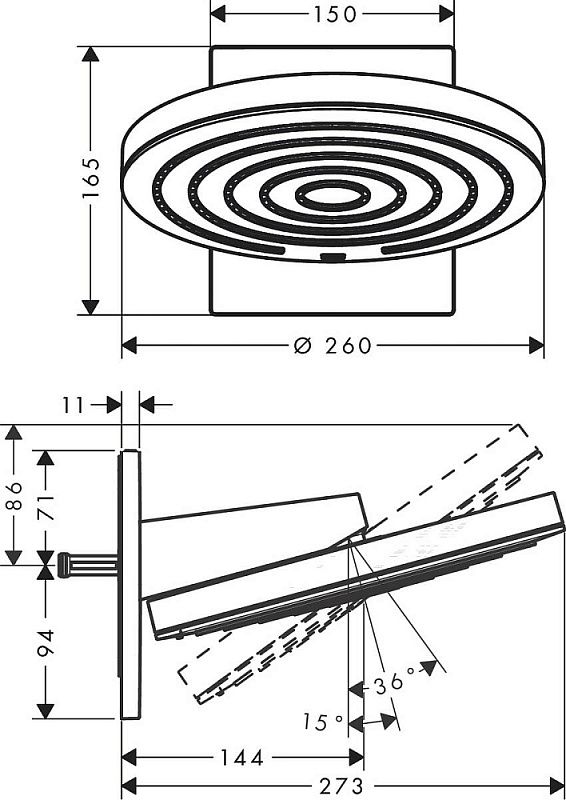 150
165
Ø 260
11
86
71
94
36°
15°
144
273